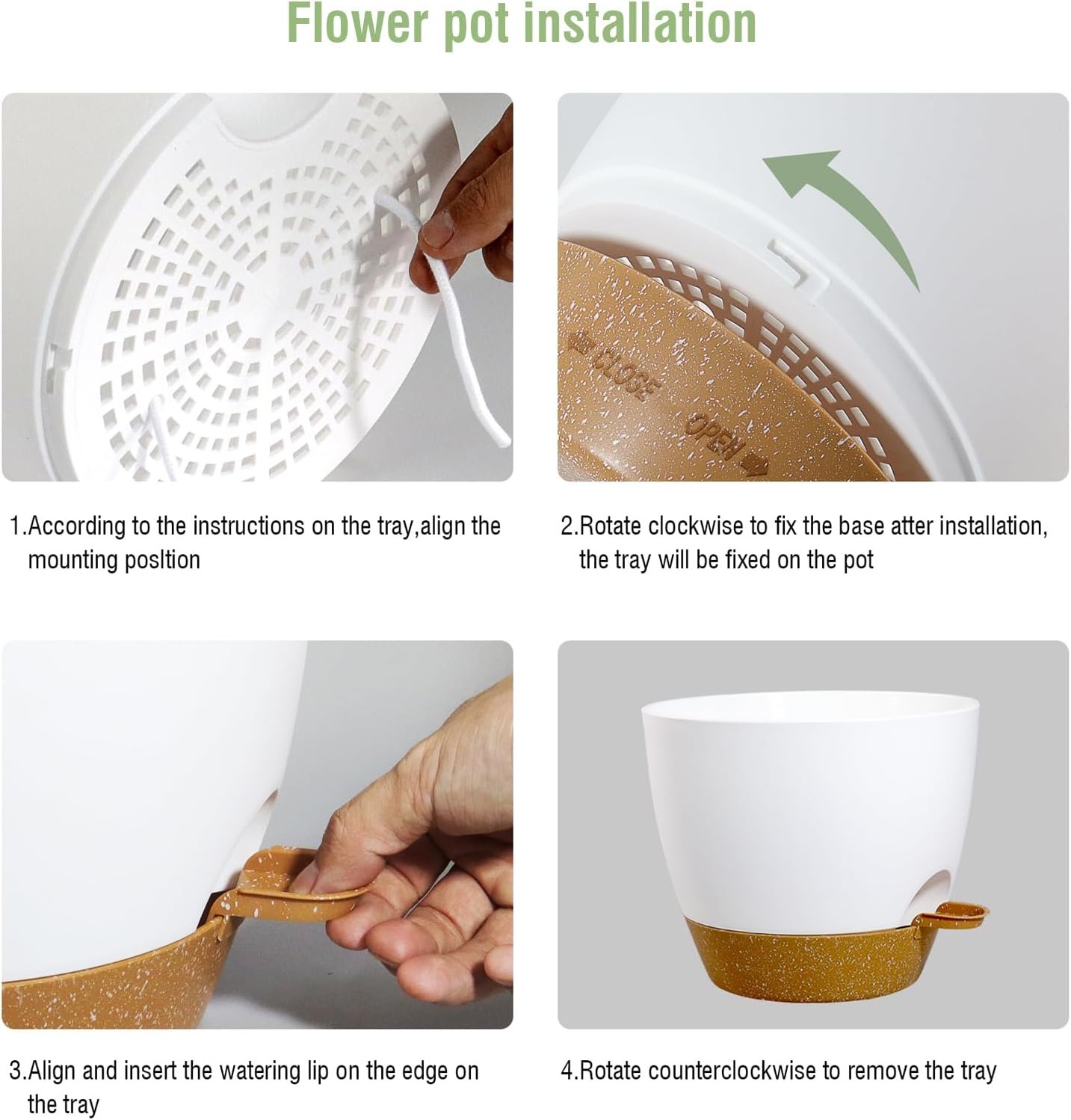 Flower pot installation

CLOSE

OPEN

1.According to the instructions on the tray,align the mounting posltion

2.Rotate clockwise to fix the base atter installation, the tray will be fixed on the pot

3.Align and insert the watering lip on the edge on the tray

4.Rotate counterclockwise to remove the tray